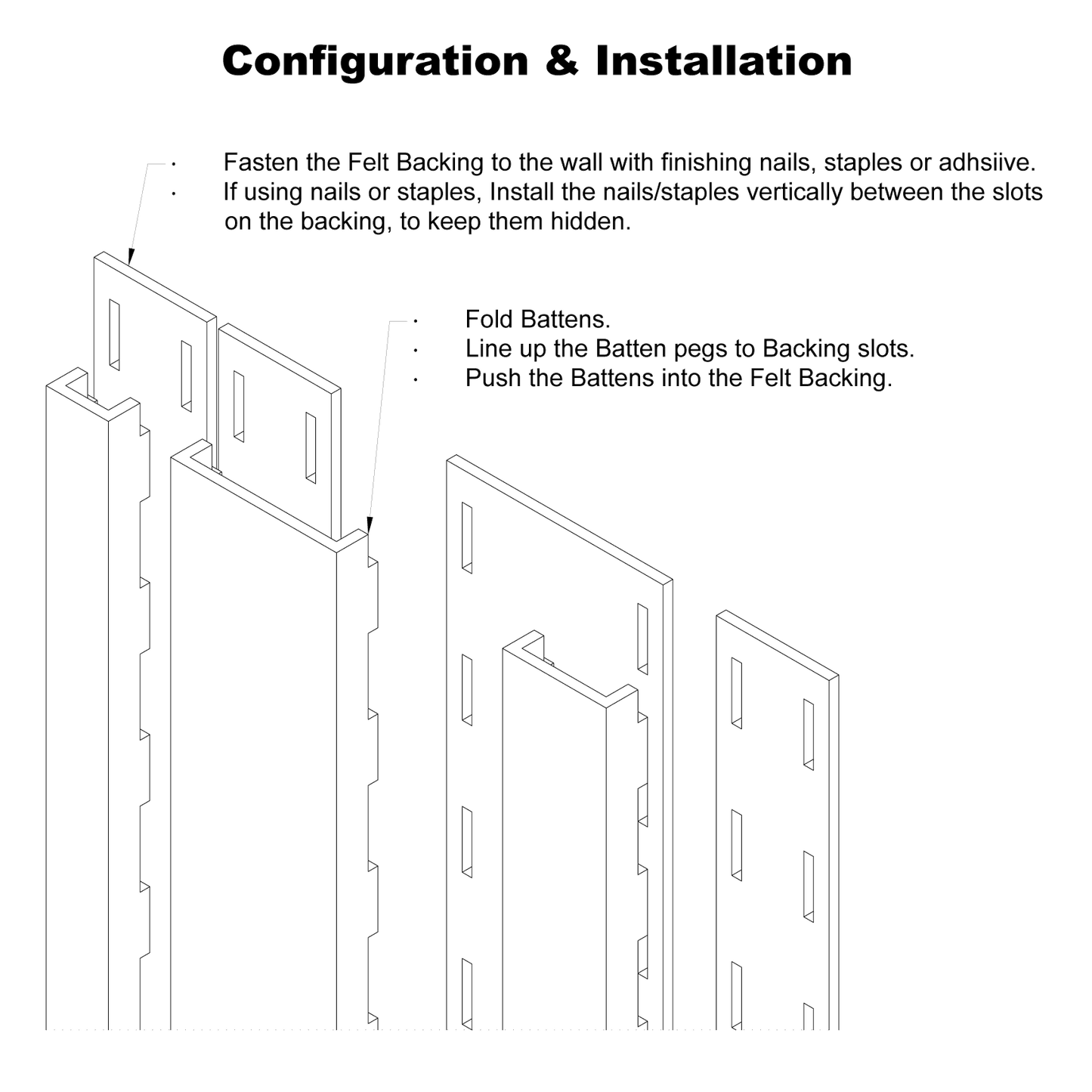 Configuration & Installation

· Fasten the Felt Backing to the wall with finishing nails, staples or adhsiive.
· If using nails or staples, Install the nails/staples vertically between the slots on the backing, to keep them hidden.

· Fold Battens.
· Line up the Batten pegs to Backing slots.
· Push the Battens into the Felt Backing.