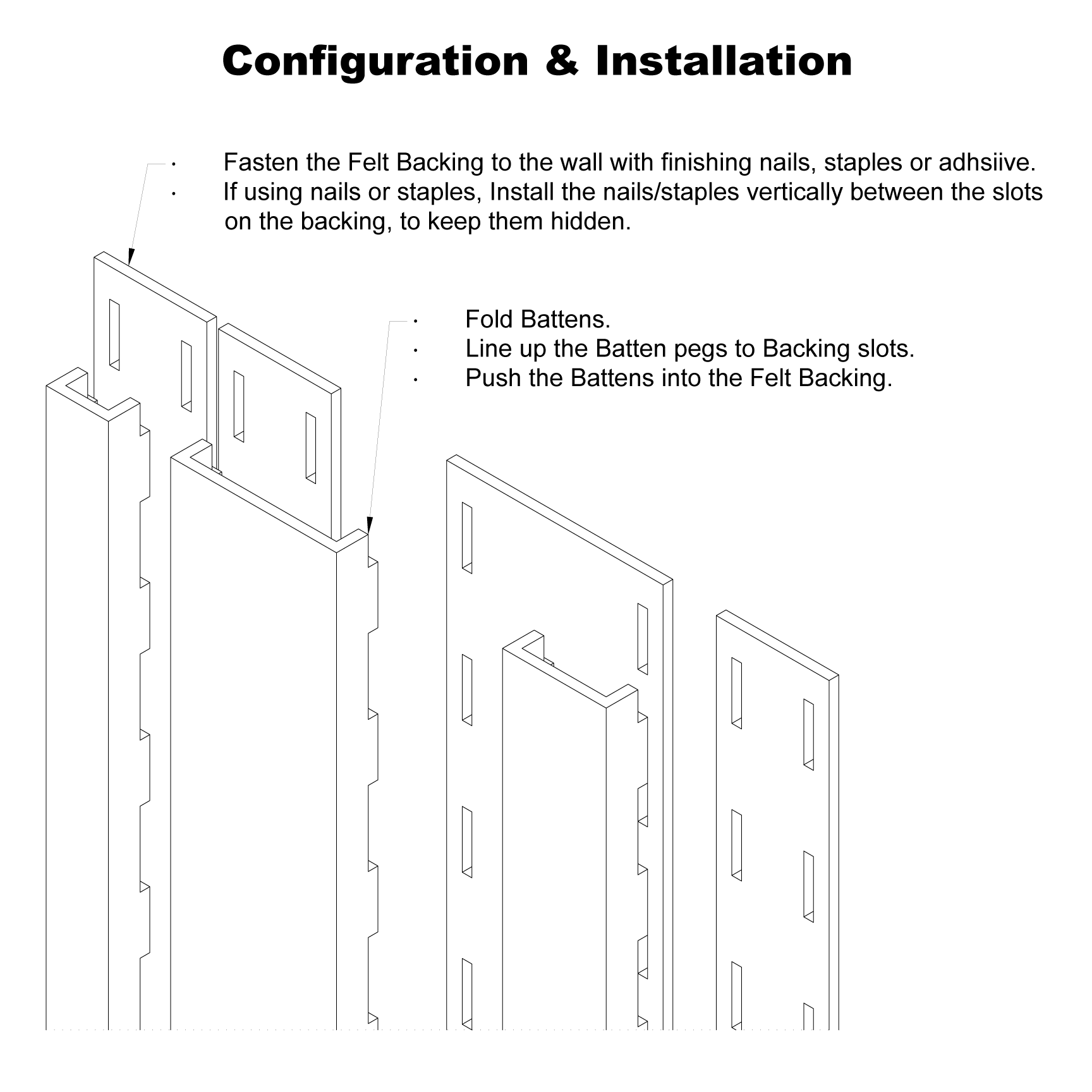 Configuration & Installation

· Fasten the Felt Backing to the wall with finishing nails, staples or adhsiive.
· If using nails or staples, Install the nails/staples vertically between the slots on the backing, to keep them hidden.

· Fold Battens.
· Line up the Batten pegs to Backing slots.
· Push the Battens into the Felt Backing.