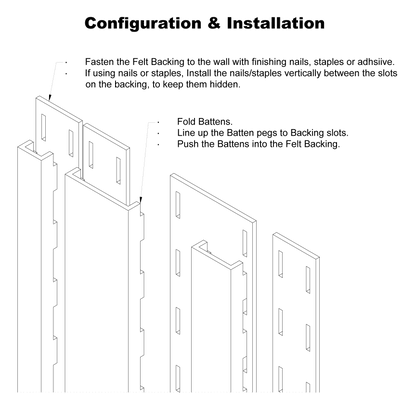 Configuration & Installation

· Fasten the Felt Backing to the wall with finishing nails, staples or adhsiive.
· If using nails or staples, Install the nails/staples vertically between the slots on the backing, to keep them hidden.

· Fold Battens.
· Line up the Batten pegs to Backing slots.
· Push the Battens into the Felt Backing.