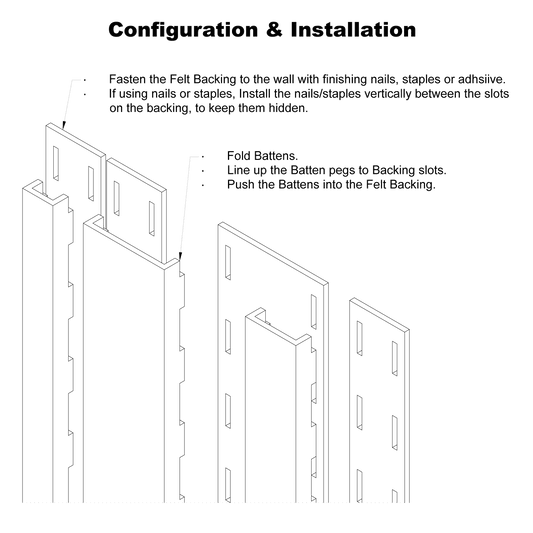 Configuration & Installation

· Fasten the Felt Backing to the wall with finishing nails, staples or adhsiive.
· If using nails or staples, Install the nails/staples vertically between the slots on the backing, to keep them hidden.

· Fold Battens.
· Line up the Batten pegs to Backing slots.
· Push the Battens into the Felt Backing.